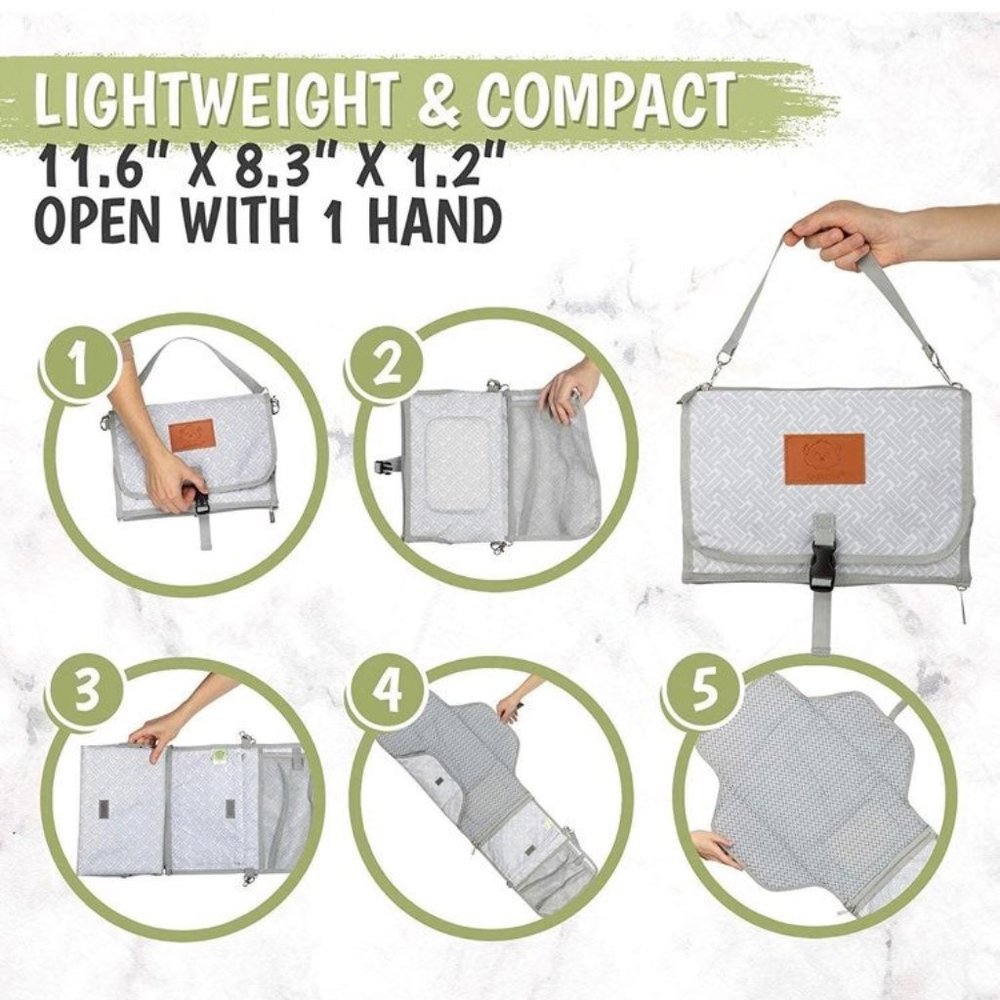 LIGHTWEIGHT & COMPACT
11.6" X 8.3" X 1.2"
OPEN WITH 1 HAND

1

2

3

4

5